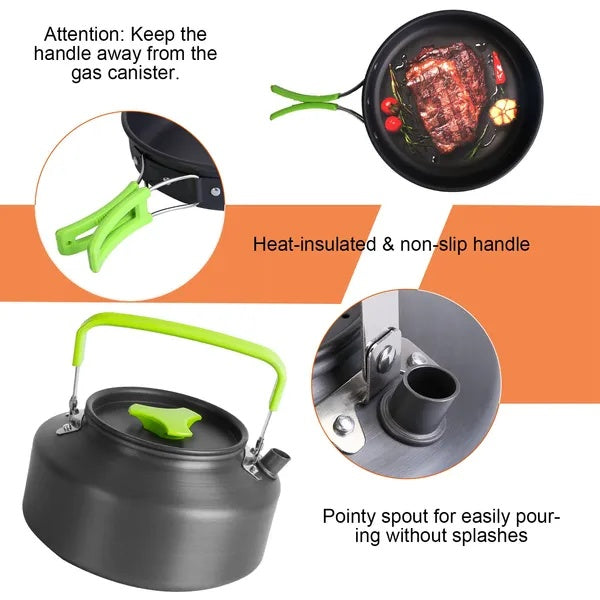 Attention: Keep the handle away from the gas canister.

Heat-insulated & non-slip handle

Pointy spout for easily pouring without splashes