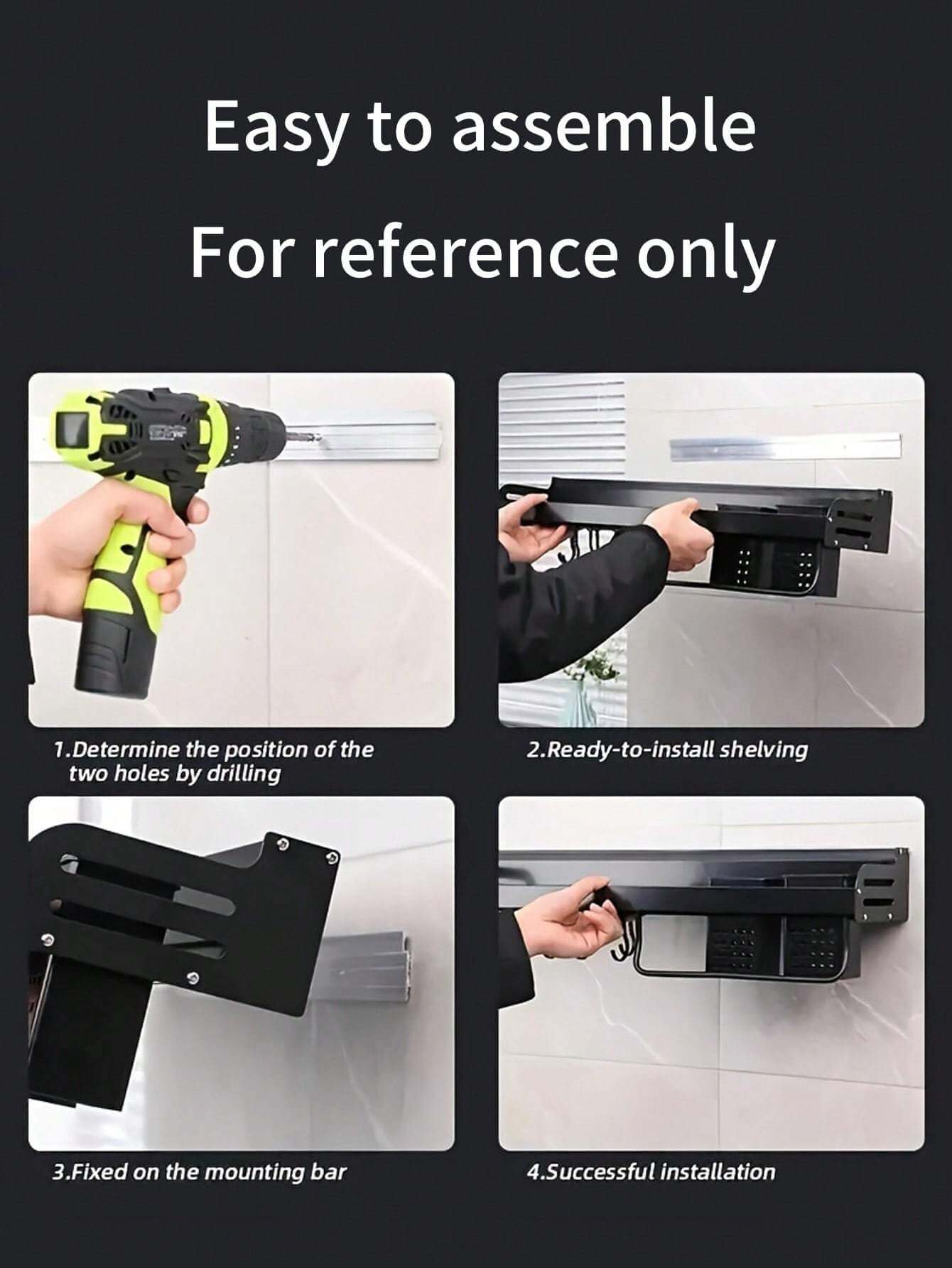 Easy to assemble

For reference only

1.Determine the position of the two holes by drilling

2.Ready-to-install shelving

3.Fixed on the mounting bar

4.Successful installation